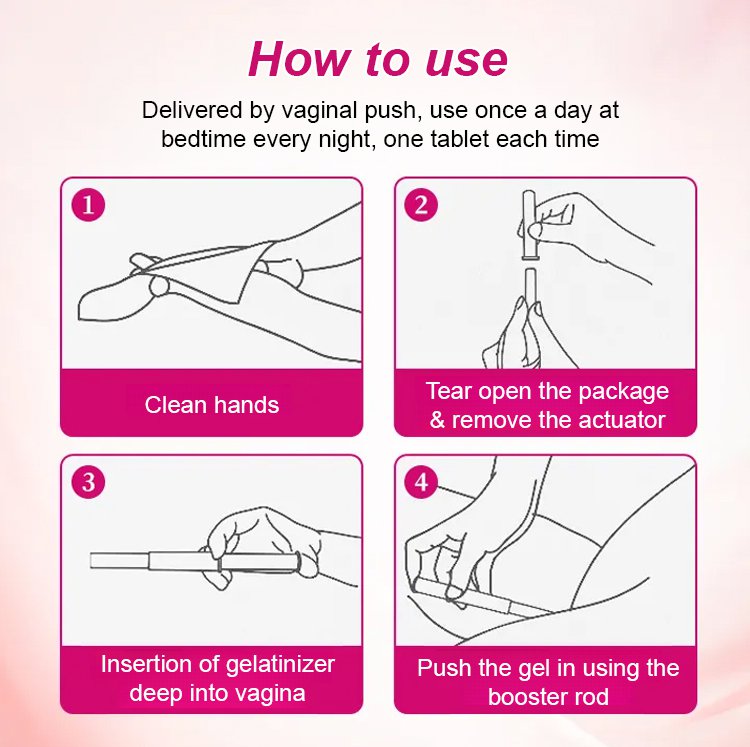 How to use

Delivered by vaginal push, use once a day at bedtime every night, one tablet each time

1
Clean hands

2
Tear open the package & remove the actuator

3
Insertion of gelatinizer deep into vagina

4
Push the gel in using the booster rod